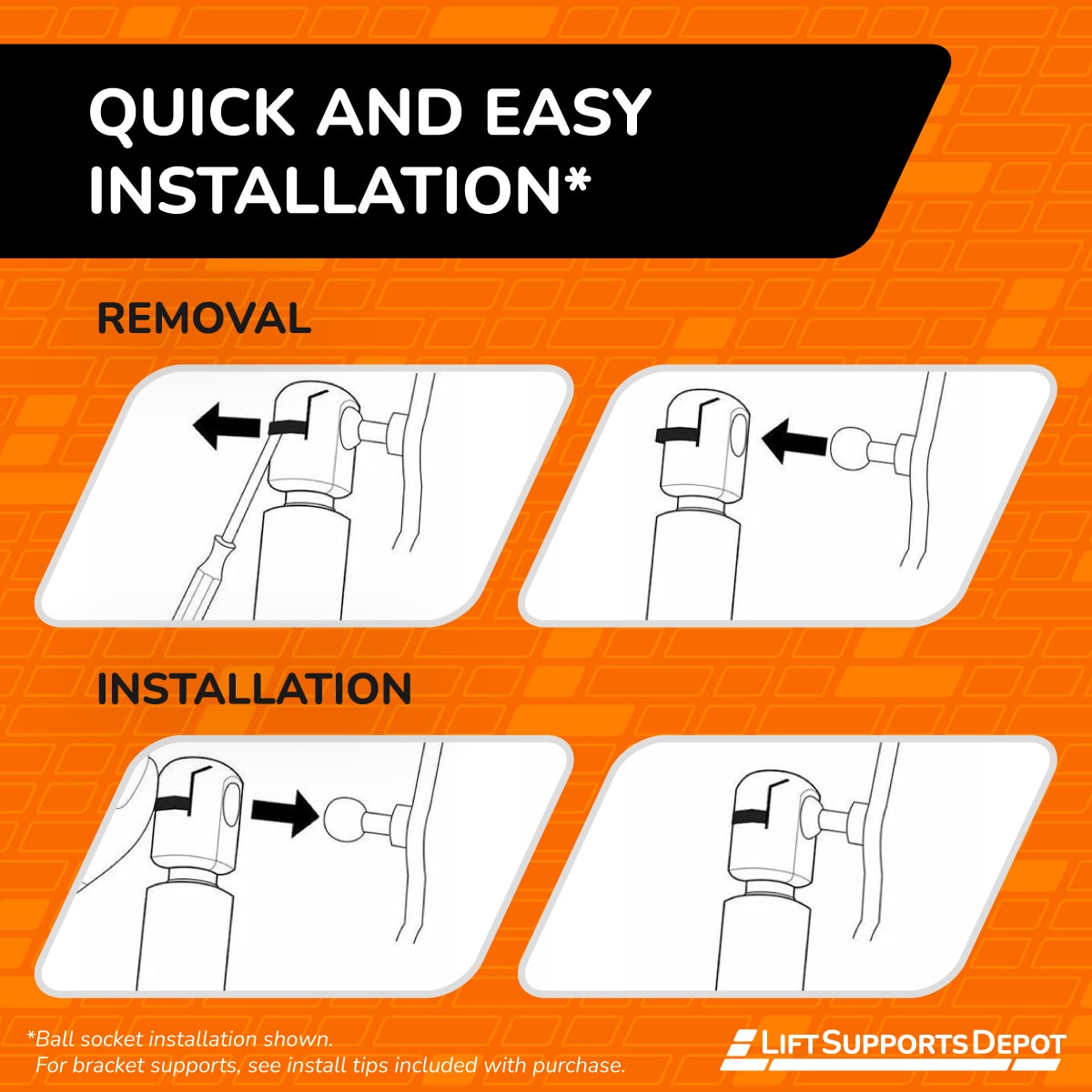 QUICK AND EASY INSTALLATION*

REMOVAL

INSTALLATION

*Ball socket installation shown.
For bracket supports, see install tips included with purchase.

LIFT SUPPORTS DEPOT